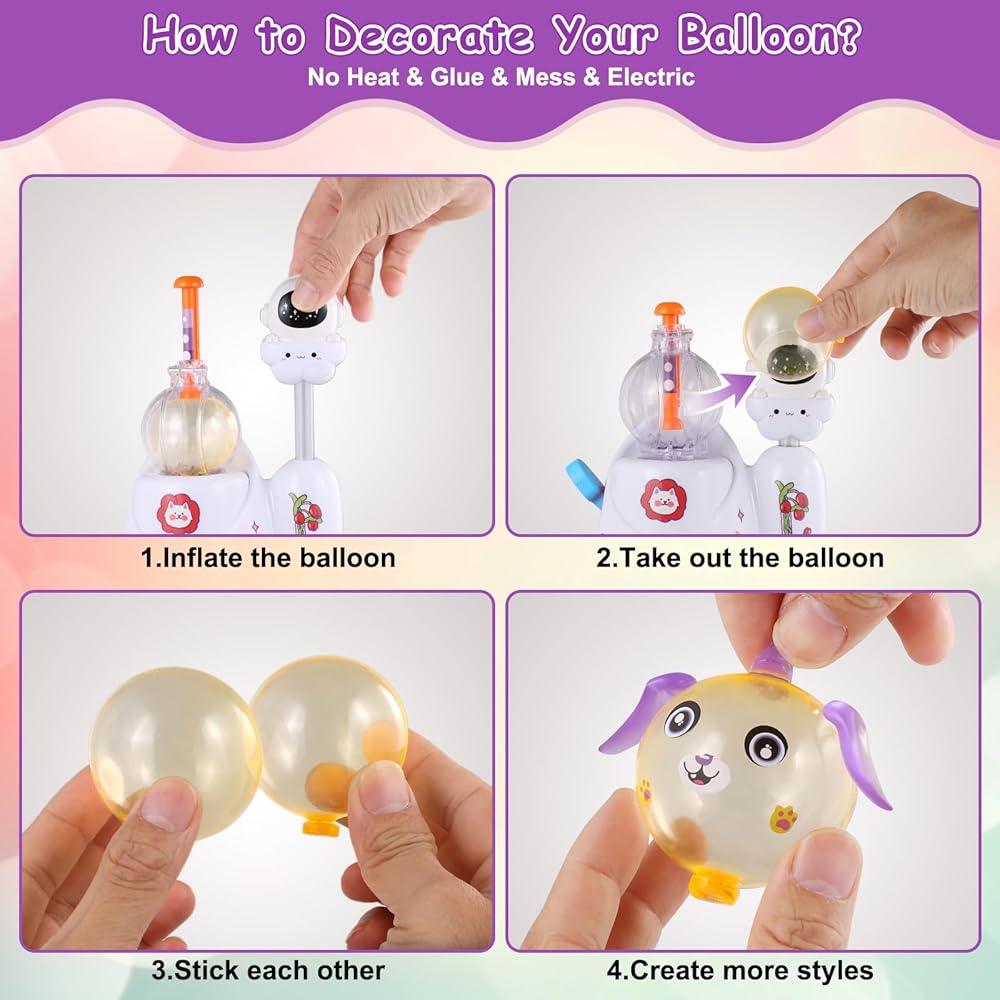 How to Decorate Your Balloon?
No Heat & Glue & Mess & Electric

1.Inflate the balloon

2.Take out the balloon

3.Stick each other

4.Create more styles