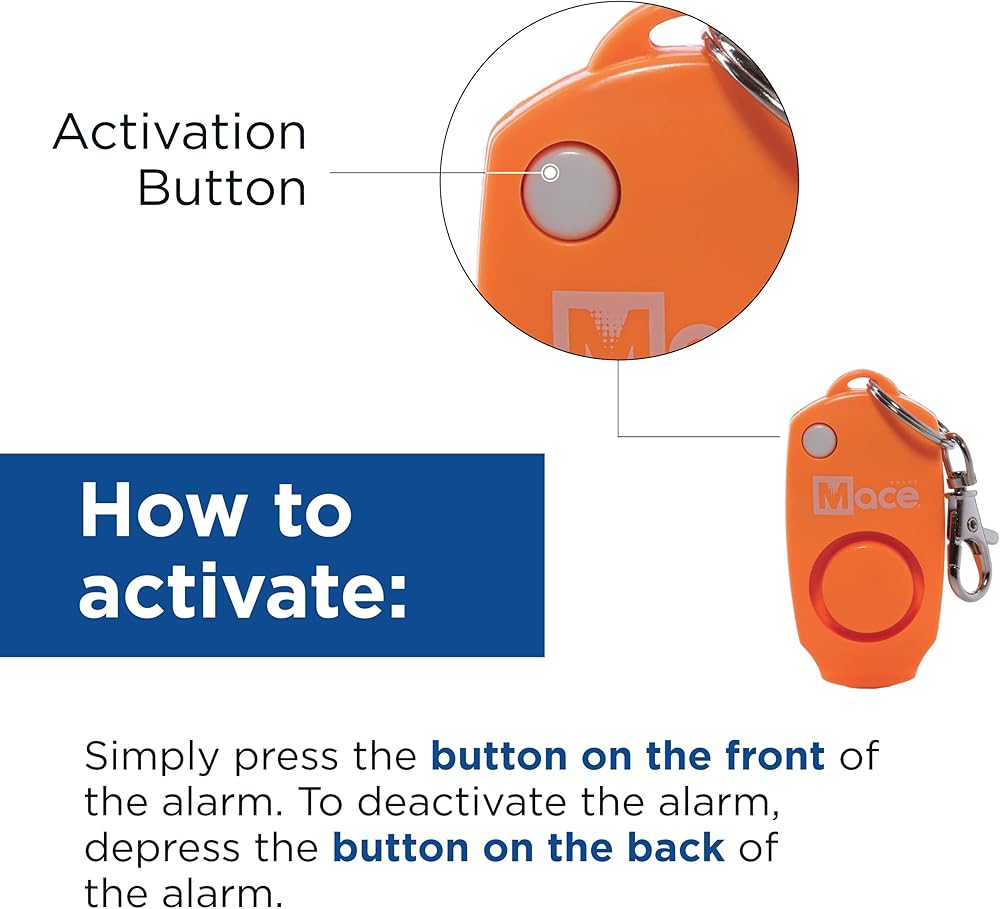 Activation Button

Mace

How to activate:

Simply press the button on the front of the alarm. To deactivate the alarm, depress the button on the back of the alarm.