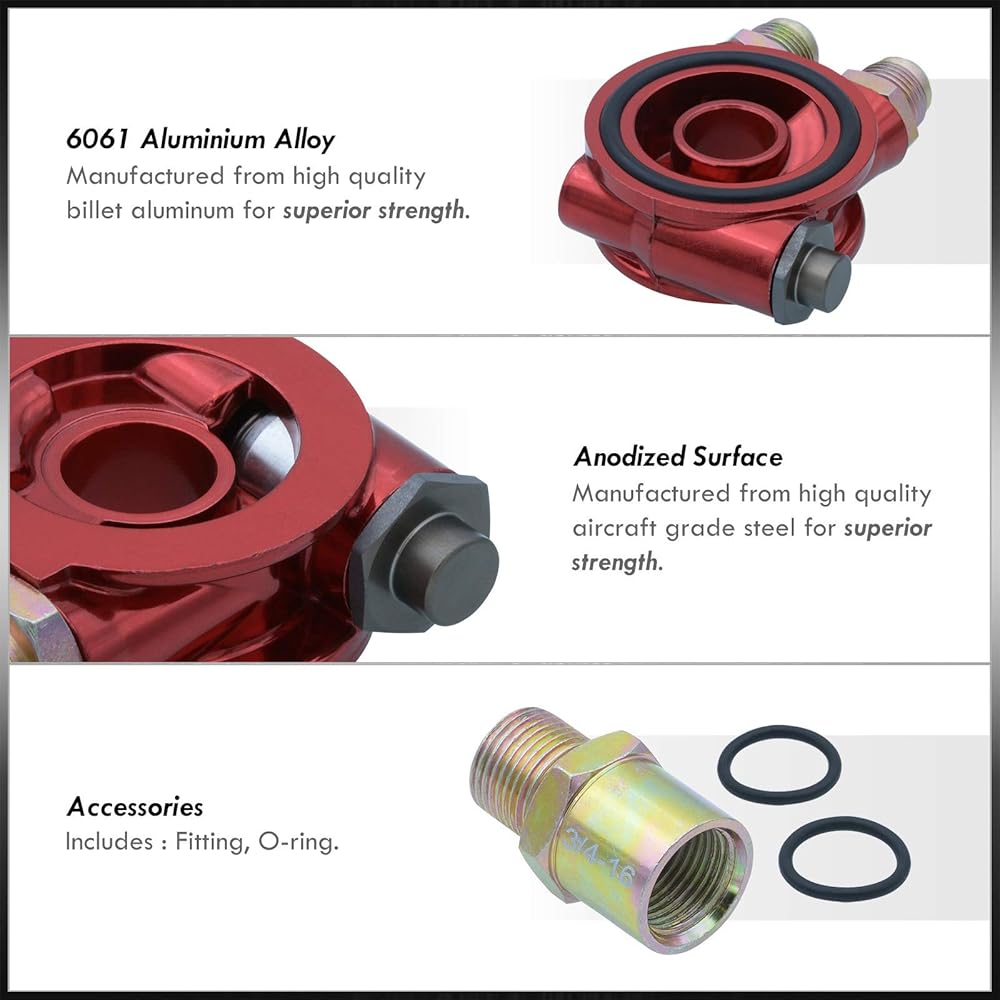 6061 Aluminium Alloy
Manufactured from high quality billet aluminum for superior strength.

Anodized Surface
Manufactured from high quality aircraft grade steel for superior strength.

Accessories
Includes : Fitting, O-ring.

3/4-16