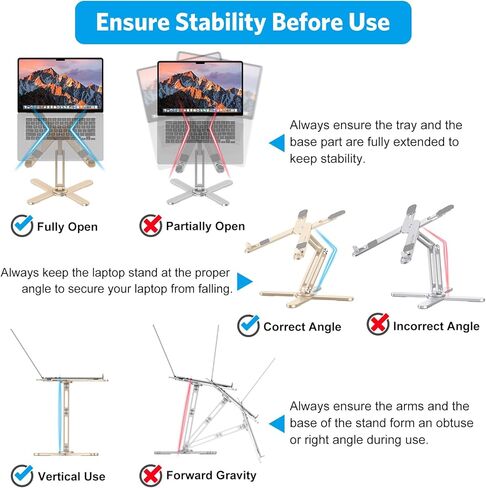 Ensure Stability Before Use

Always ensure the tray and the base part are fully extended to keep stability.

Fully Open

Partially Open

Always keep the laptop stand at the proper angle to secure your laptop from falling.

Correct Angle

Incorrect Angle

Always ensure the arms and the base of the stand form an obtuse or right angle during use.

Vertical Use

Forward Gravity