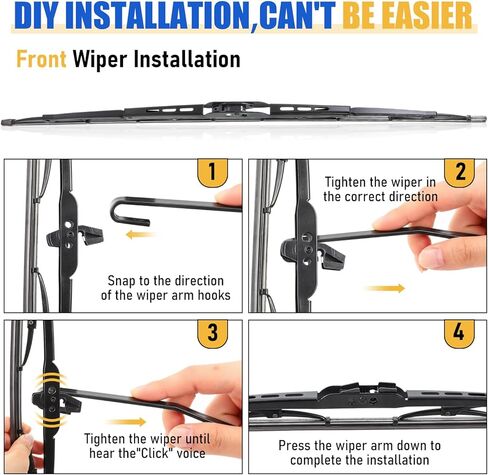 DIY INSTALLATION,CAN'T BE EASIER

Front Wiper Installation

1

Snap to the direction of the wiper arm hooks

2

Tighten the wiper in the correct direction

3

Tighten the wiper until hear the"Click" voice

4

Press the wiper arm down to complete the installation