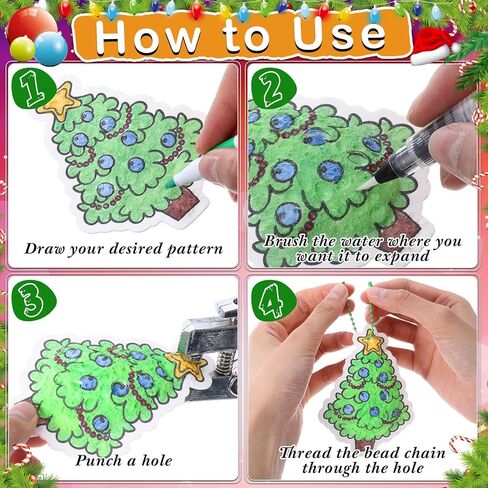 How to Use

1

Draw your desired pattern

2

Brush the water where you want it to expand

3

Punch a hole

4

Thread the bead chain through the hole