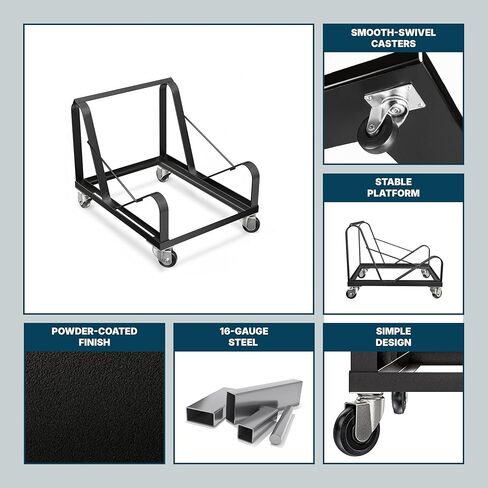 SMOOTH-SWIVEL CASTERS

STABLE PLATFORM

POWDER-COATED FINISH

16-GAUGE STEEL

SIMPLE DESIGN