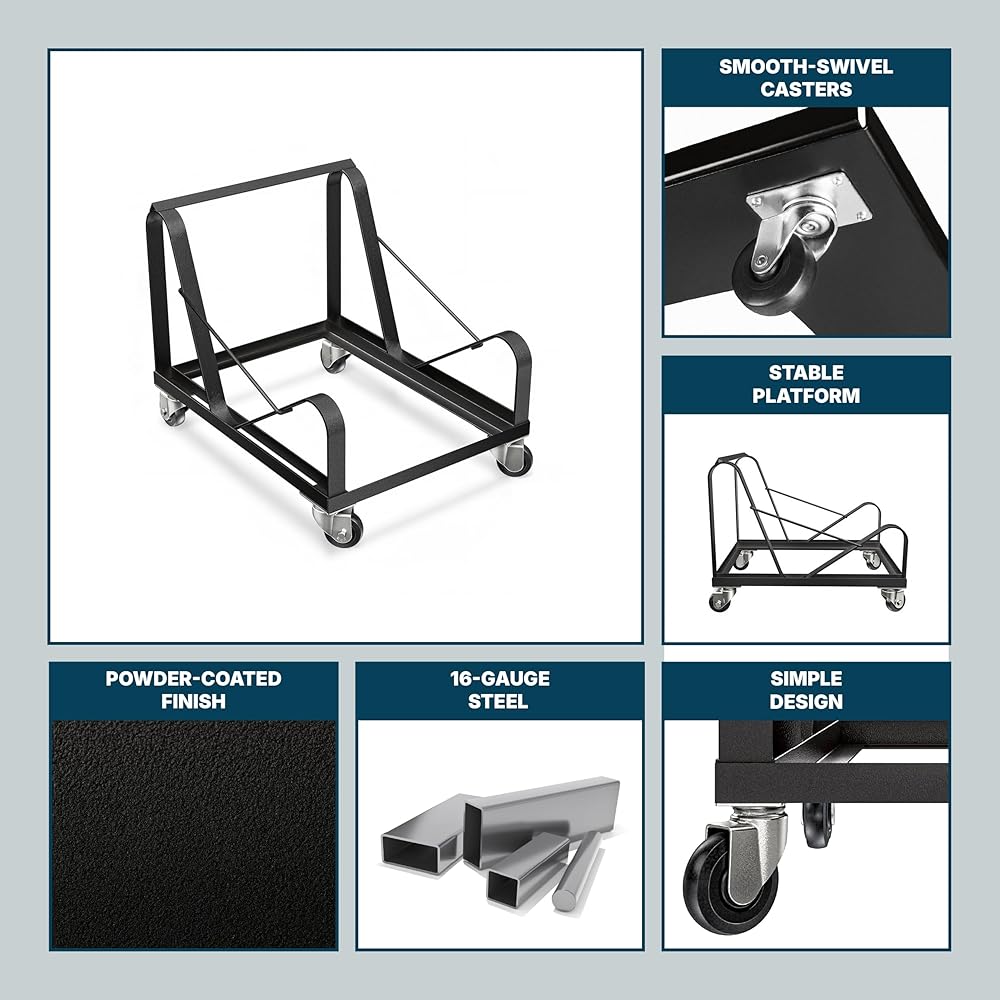 SMOOTH-SWIVEL CASTERS

STABLE PLATFORM

POWDER-COATED FINISH

16-GAUGE STEEL

SIMPLE DESIGN