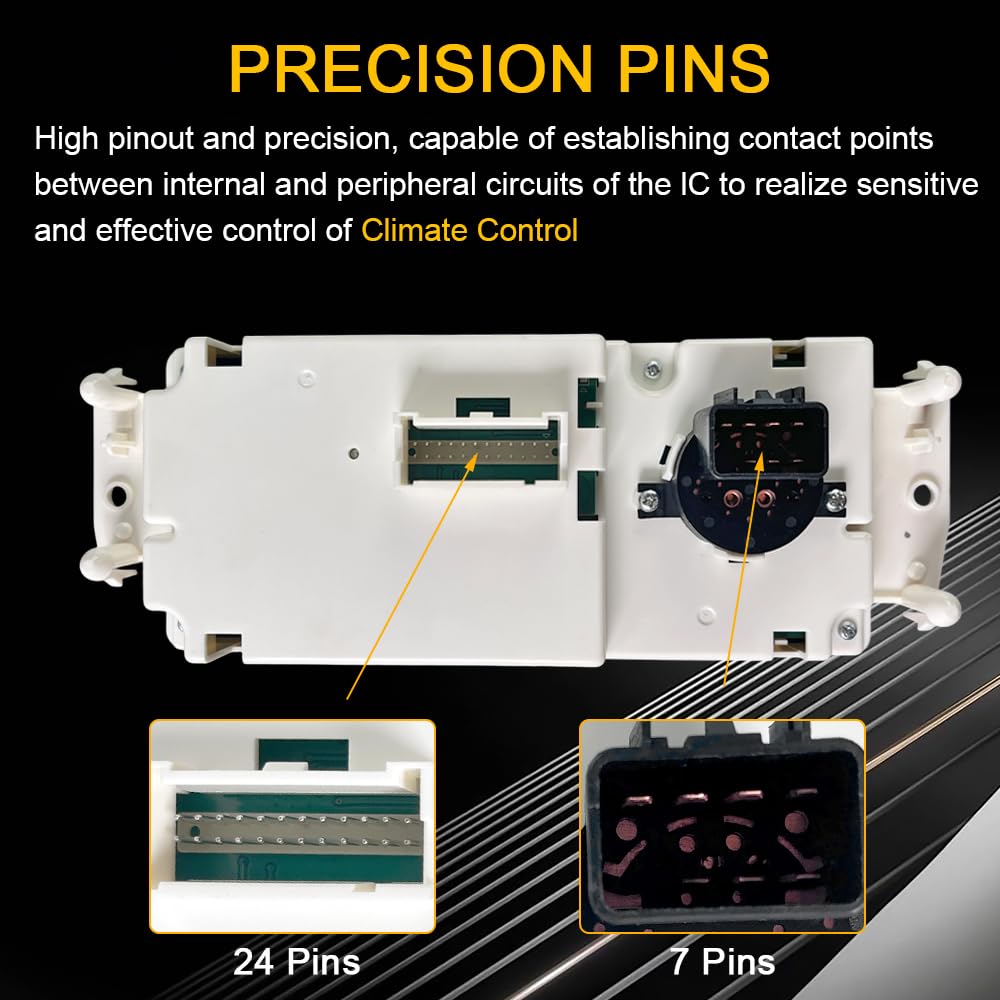 PRECISION PINS

High pinout and precision, capable of establishing contact points between internal and peripheral circuits of the IC to realize sensitive and effective control of Climate Control

24 Pins

7 Pins