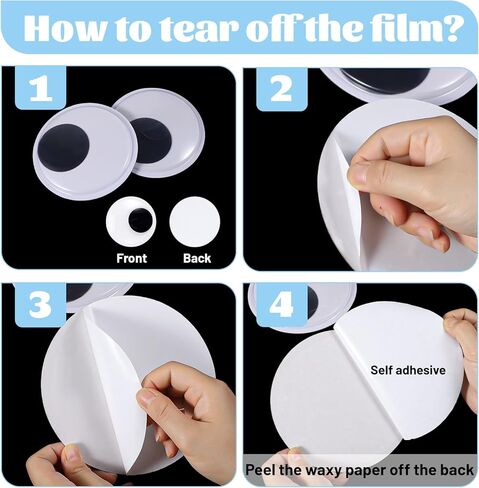 How to tear off the film?

1

Front

Back

2

3

4

Self adhesive

Peel the waxy paper off the back