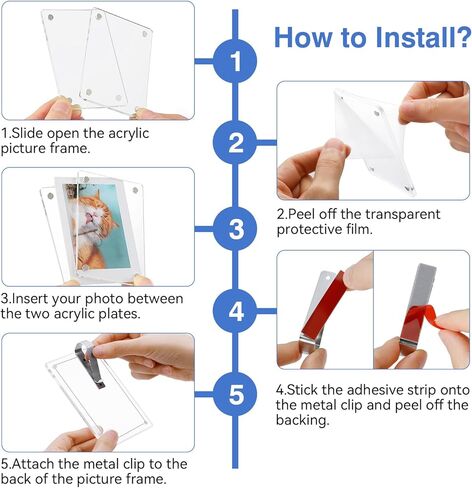 How to Install?

1

1.Slide open the acrylic picture frame.

2

2.Peel off the transparent protective film.

3

3.Insert your photo between the two acrylic plates.

4

4.Stick the adhesive strip onto the metal clip and peel off the backing.

5

5.Attach the metal clip to the back of the picture frame.