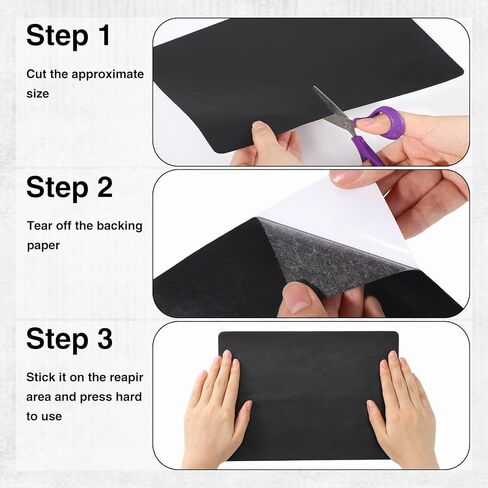 Step 1

Cut the approximate size

Step 2

Tear off the backing paper

Step 3

Stick it on the reapir area and press hard to use