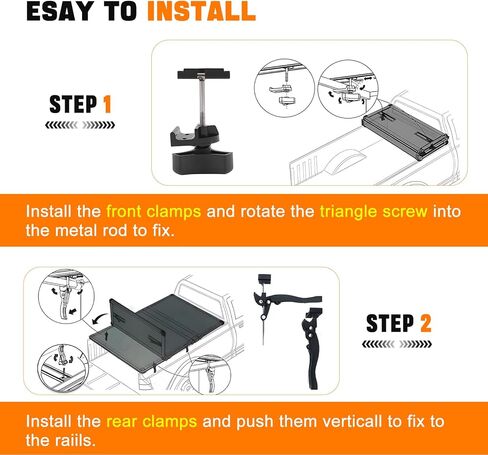 ESAY TO INSTALL

STEP 1

Install the front clamps and rotate the triangle screw into the metal rod to fix.

STEP 2

Install the rear clamps and push them verticall to fix to the raiils.