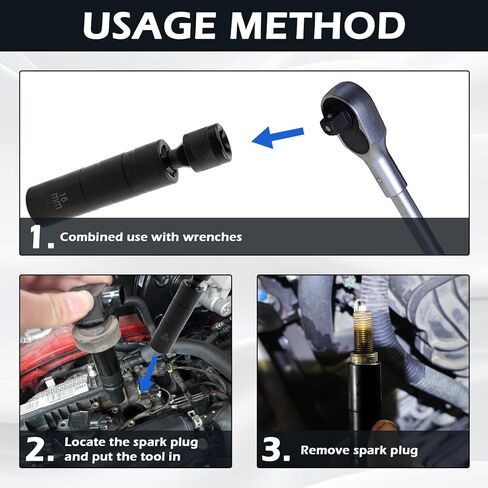 USAGE METHOD

16 mm

1. Combined use with wrenches

2. Locate the spark plug and put the tool in

3. Remove spark plug