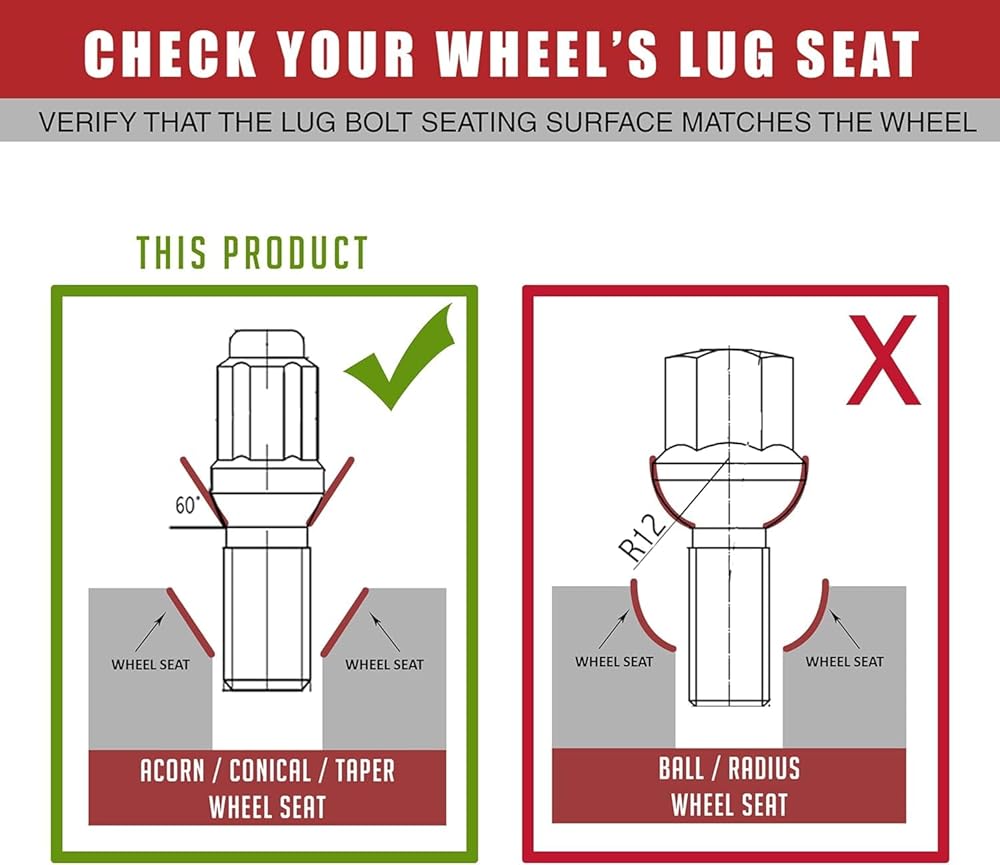 CHECK YOUR WHEEL'S LUG SEAT

VERIFY THAT THE LUG BOLT SEATING SURFACE MATCHES THE WHEEL

THIS PRODUCT

60°

WHEEL SEAT

WHEEL SEAT

ACORN / CONICAL / TAPER WHEEL SEAT

X

R12

WHEEL SEAT

WHEEL SEAT

BALL / RADIUS WHEEL SEAT