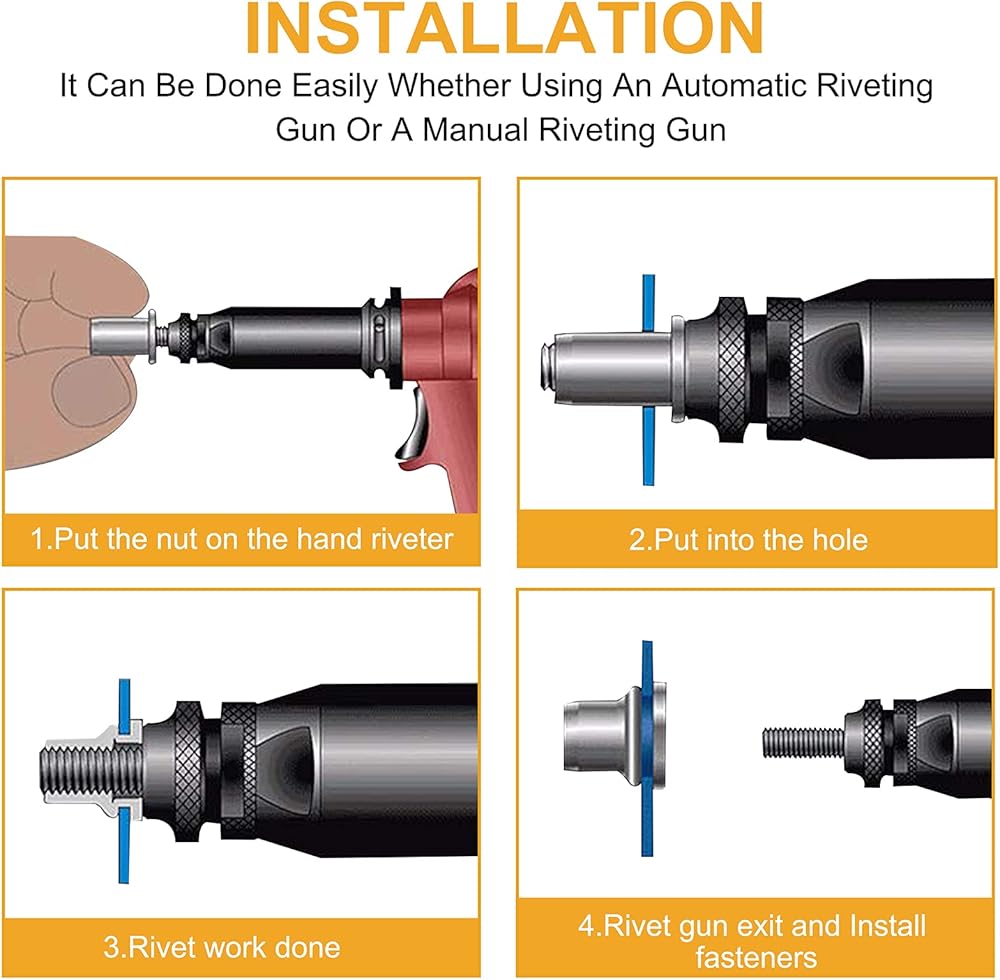 INSTALLATION

It Can Be Done Easily Whether Using An Automatic Riveting Gun Or A Manual Riveting Gun

1.Put the nut on the hand riveter

2.Put into the hole

3.Rivet work done

4.Rivet gun exit and Install fasteners