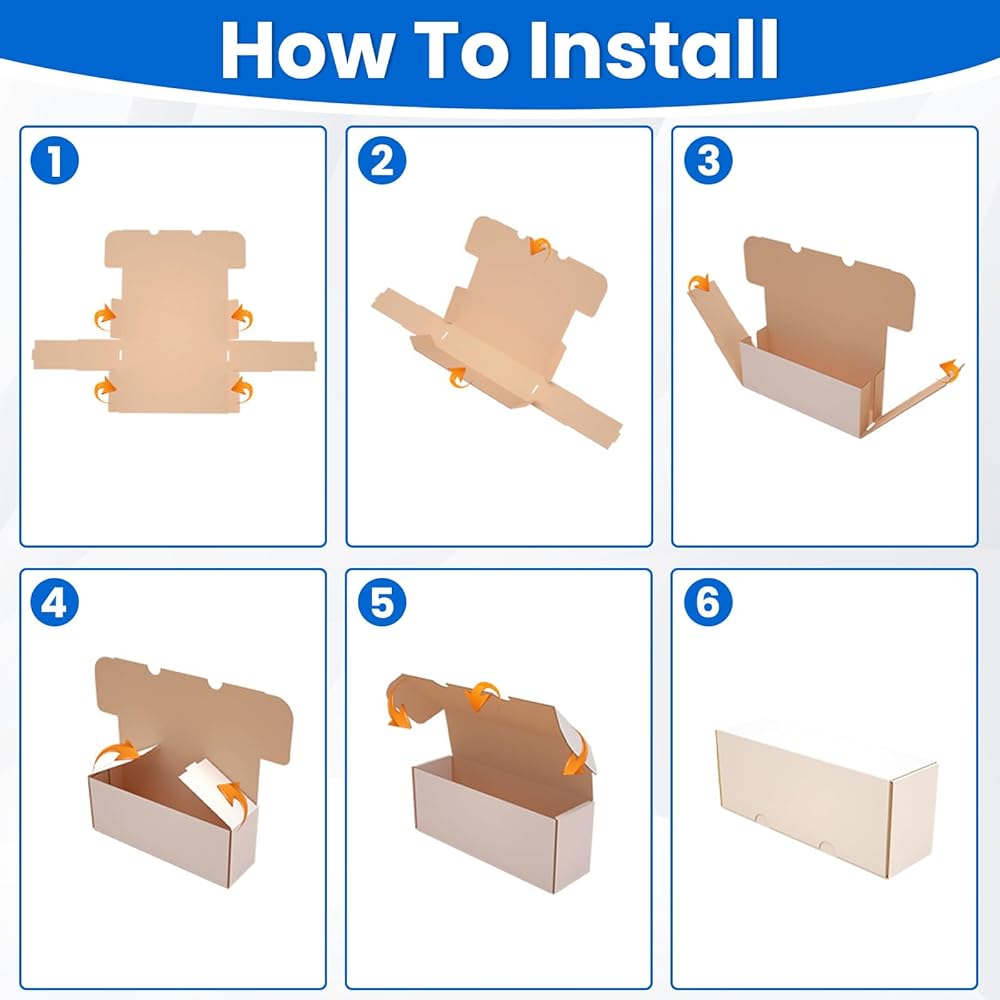 How To Install

1

2

3

4

5

6