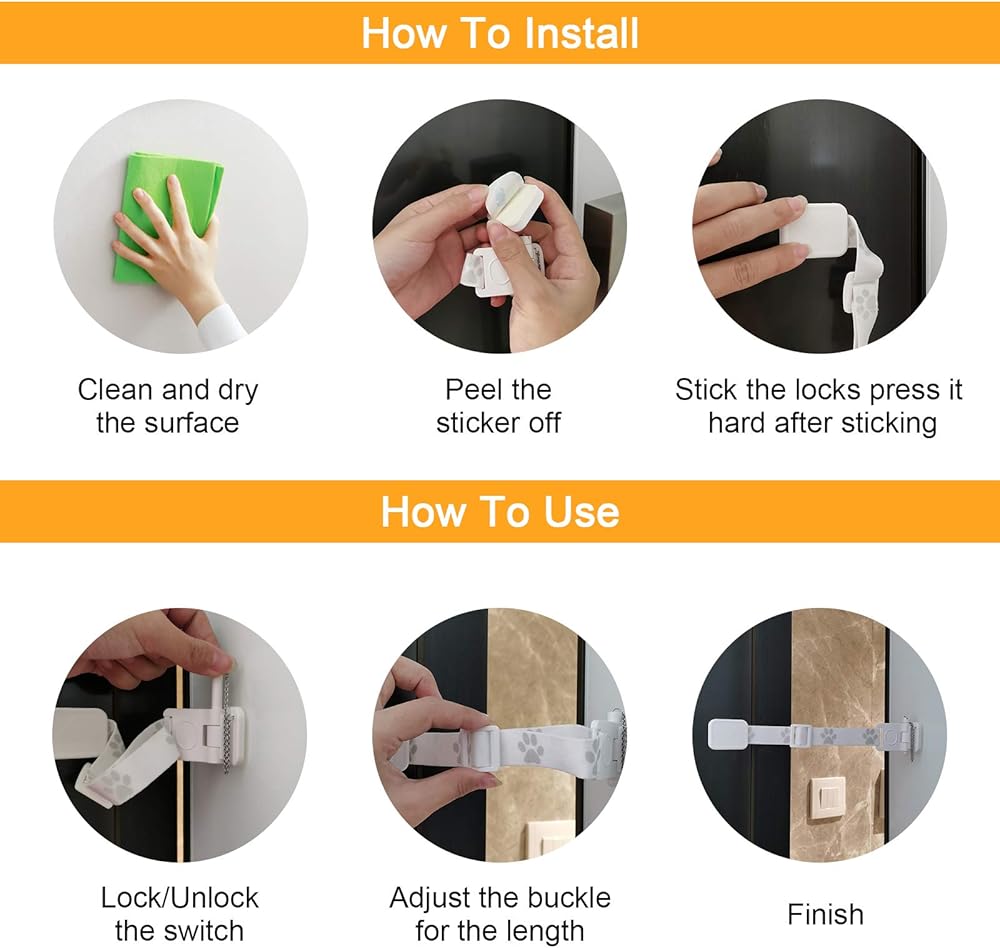 How To Install

Clean and dry the surface

Peel the sticker off

Stick the locks press it hard after sticking

How To Use

Lock/Unlock the switch

Adjust the buckle for the length

Finish