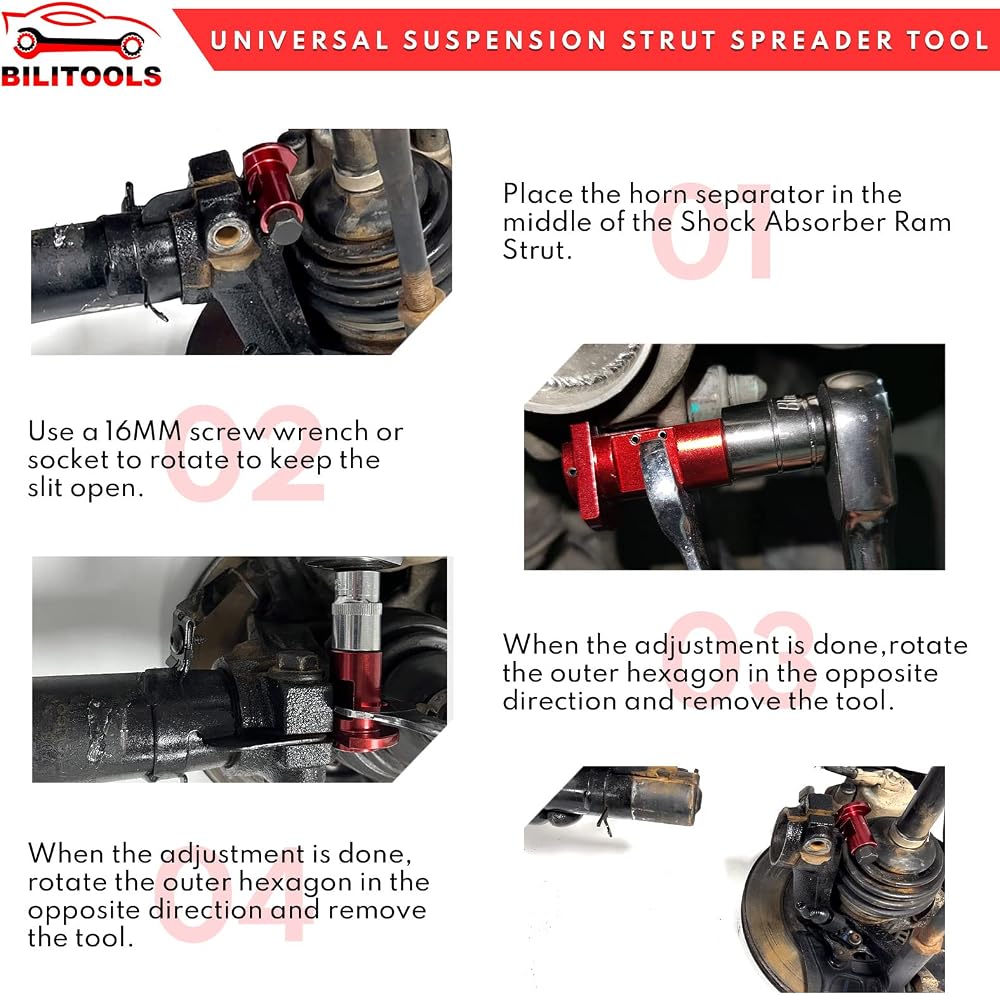 BILITOOLS

UNIVERSAL SUSPENSION STRUT SPREADER TOOL

01

Place the horn separator in the middle of the Shock Absorber Ram Strut.

02

Use a 16MM screw wrench or socket to rotate to keep the slit open.

03

When the adjustment is done,rotate the outer hexagon in the opposite direction and remove the tool.

04

When the adjustment is done, rotate the outer hexagon in the opposite direction and remove the tool.