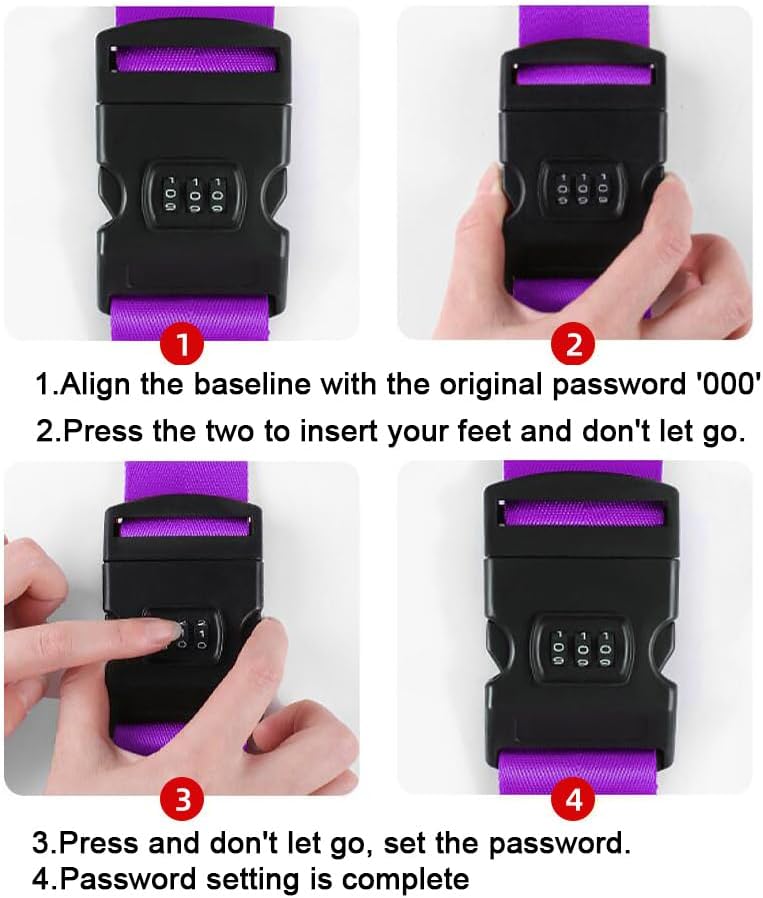 1

2

1.Align the baseline with the original password '000'

2.Press the two to insert your feet and don't let go.

3

4

3.Press and don't let go, set the password.

4.Password setting is complete