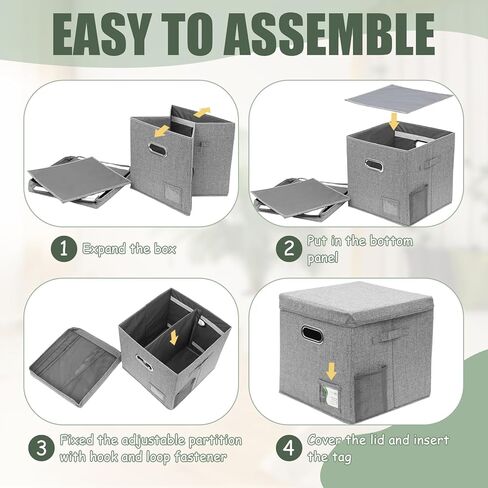 EASY TO ASSEMBLE

1 Expand the box

2 Put in the bottom panel

3 Fixed the adjustable partition with hook and loop fastener

4 Cover the lid and insert the tag