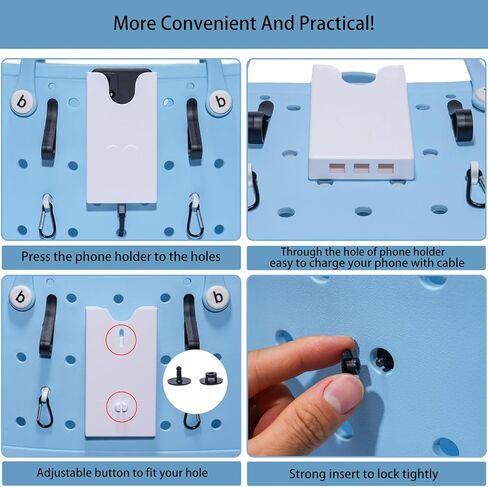 More Convenient And Practical!

b

b

Press the phone holder to the holes

Through the hole of phone holder
easy to charge your phone with cable

b

b

Adjustable button to fit your hole

Strong insert to lock tightly