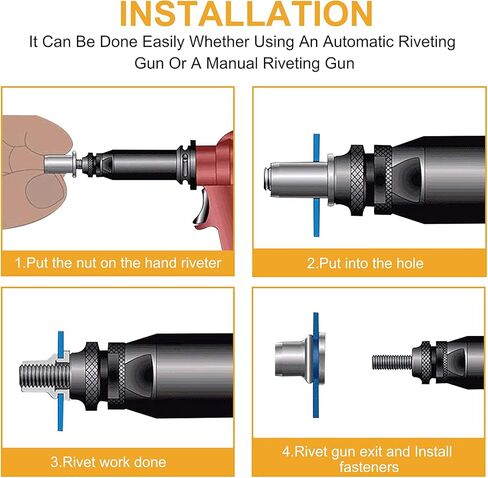 INSTALLATION
It Can Be Done Easily Whether Using An Automatic Riveting Gun Or A Manual Riveting Gun

1.Put the nut on the hand riveter

2.Put into the hole

3.Rivet work done

4.Rivet gun exit and Install fasteners