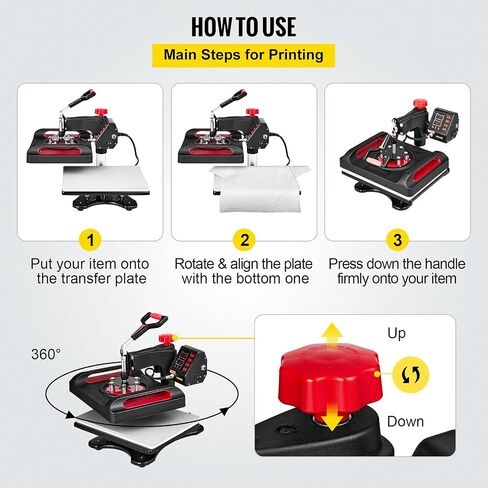 HOW TO USE

Main Steps for Printing

1

Put your item onto the transfer plate

2

Rotate & align the plate with the bottom one

3

Press down the handle firmly onto your item

360°

Up

Down