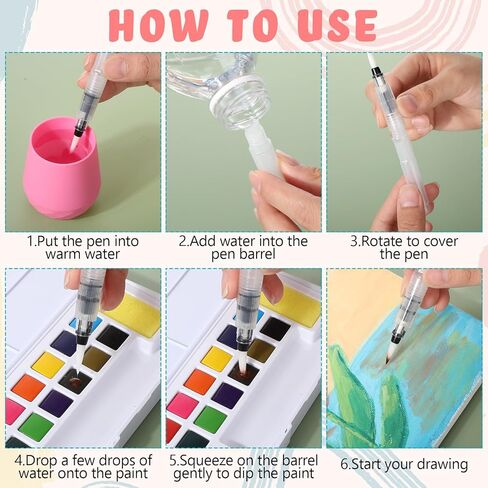 HOW TO USE

1.Put the pen into warm water

2.Add water into the pen barrel

3.Rotate to cover the pen

4.Drop a few drops of water onto the paint

5.Squeeze on the barrel gently to dip the paint

6.Start your drawing