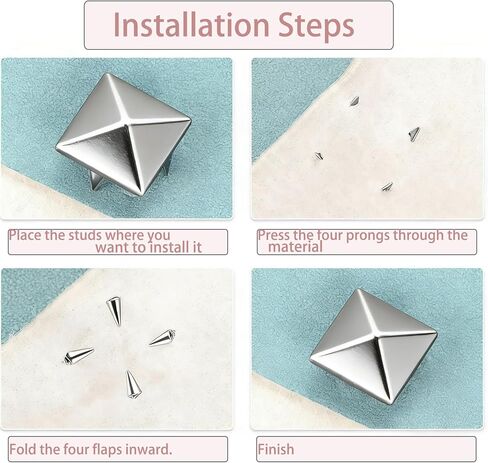 Installation Steps

Place the studs where you want to install it

Press the four prongs through the material

Fold the four flaps inward.

Finish