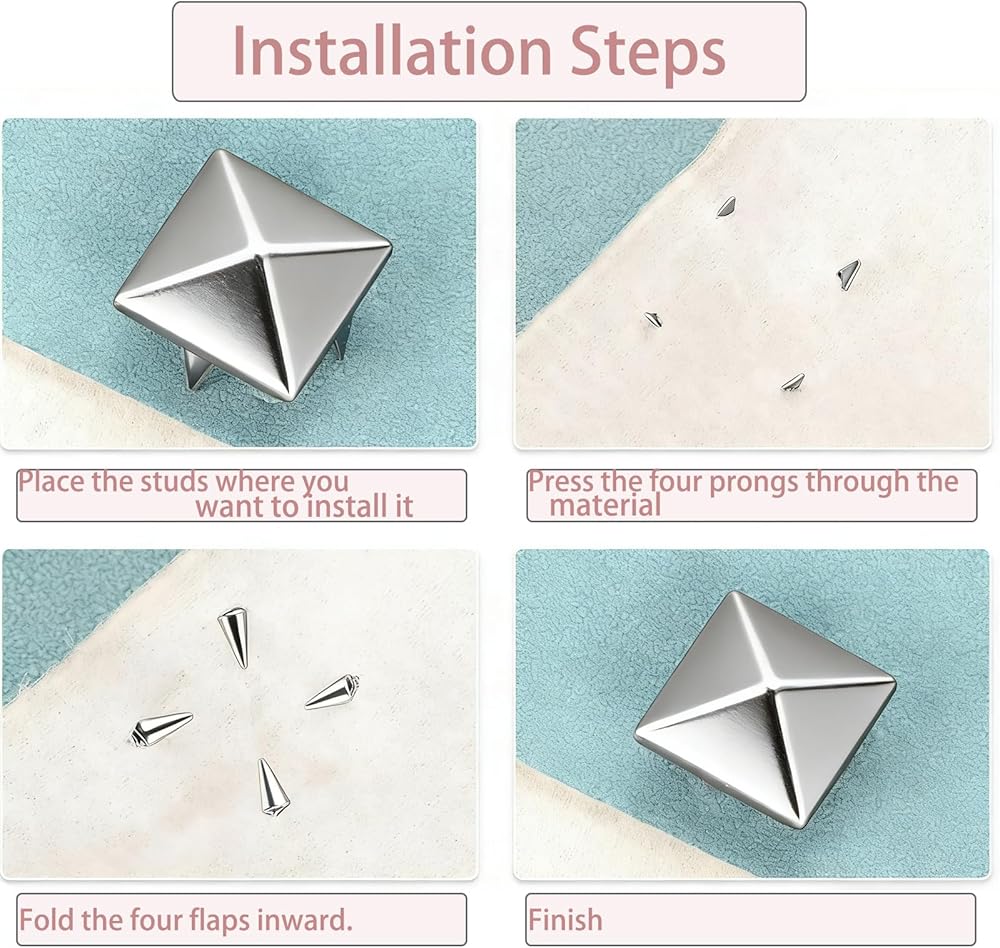 Installation Steps

Place the studs where you want to install it

Press the four prongs through the material

Fold the four flaps inward.

Finish