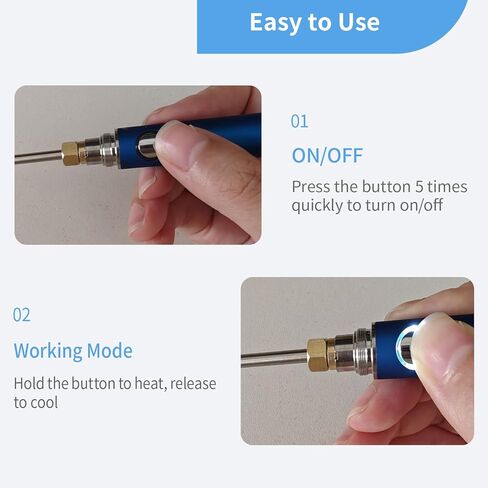 Easy to Use

01

ON/OFF

Press the button 5 times quickly to turn on/off

02

Working Mode

Hold the button to heat, release to cool