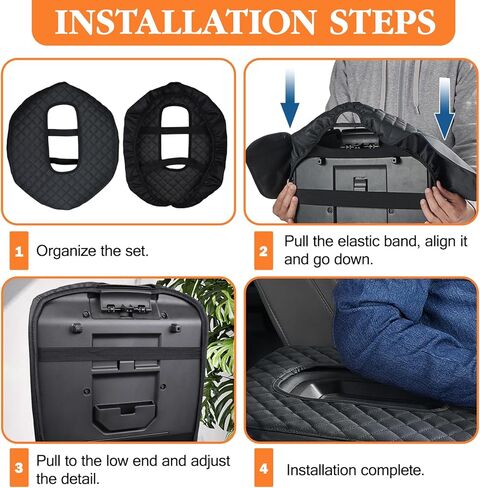 INSTALLATION STEPS

1 Organize the set.

2 Pull the elastic band, align it and go down.

3 Pull to the low end and adjust the detail.

4 Installation complete.