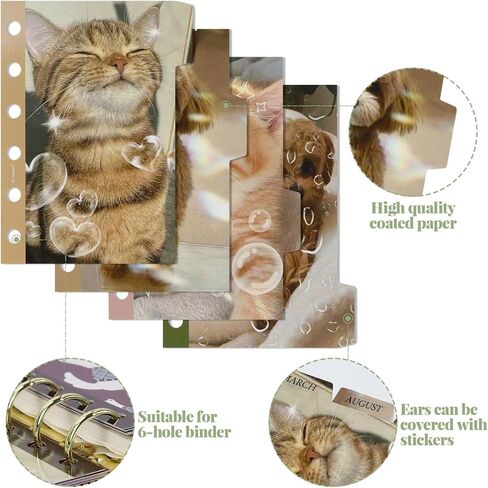 High quality coated paper

Suitable for 6-hole binder

MARCH
AUGUST

Ears can be covered with stickers