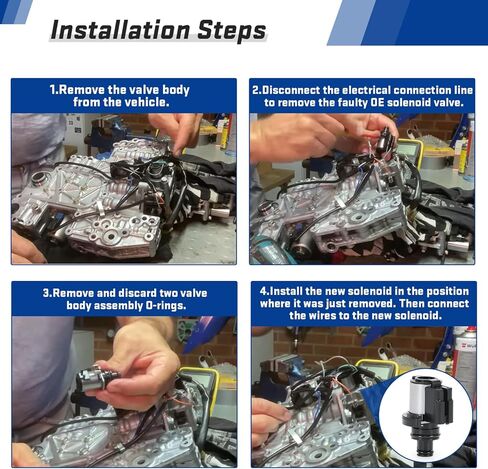 Installation Steps

1.Remove the valve body from the vehicle.

2.Disconnect the electrical connection line to remove the faulty OE solenoid valve.

3.Remove and discard two valve body assembly O-rings.

4.Install the new solenoid in the position where it was just removed. Then connect the wires to the new solenoid.