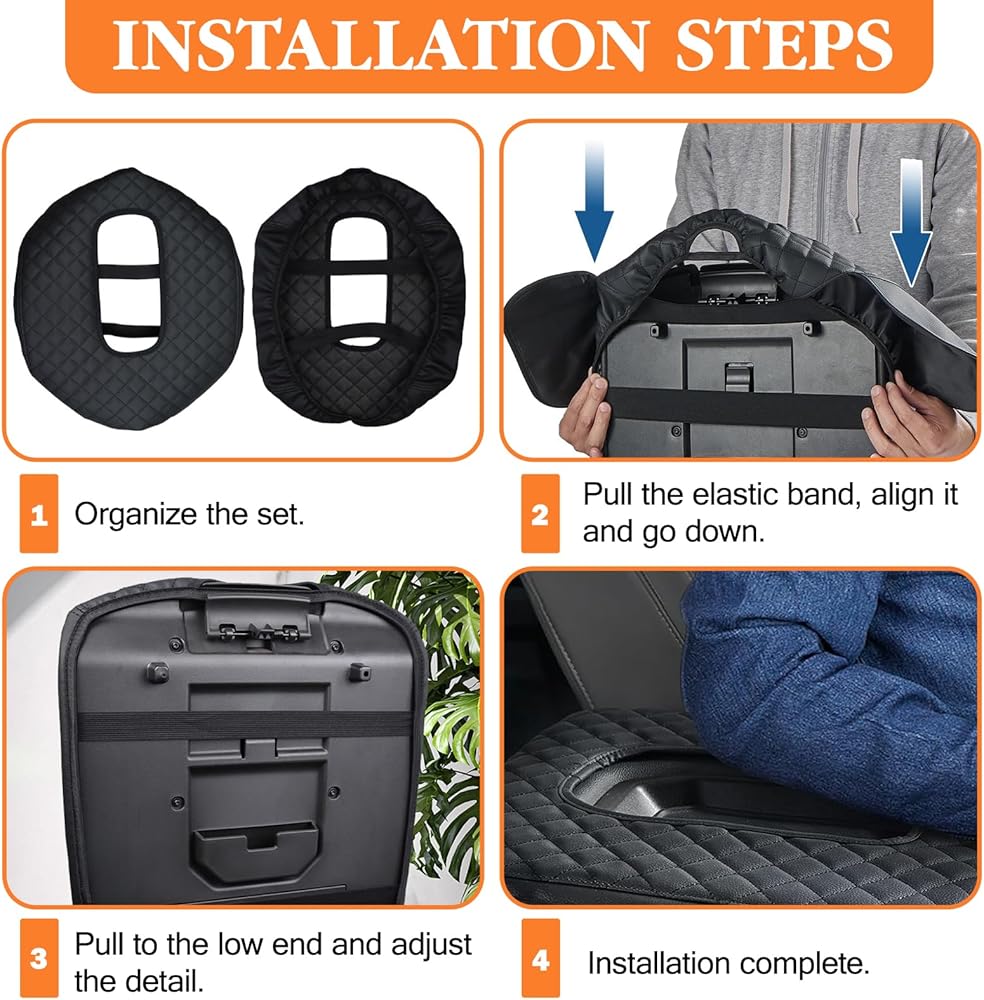 INSTALLATION STEPS

1 Organize the set.

2 Pull the elastic band, align it and go down.

3 Pull to the low end and adjust the detail.

4 Installation complete.