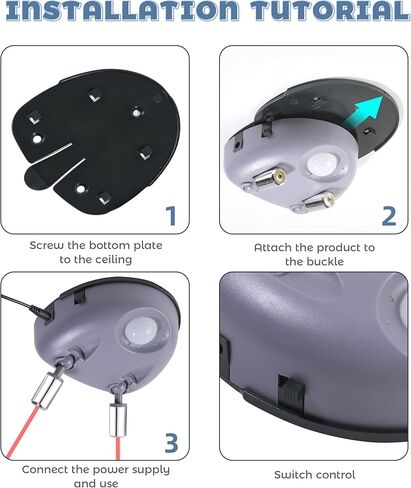 INSTALLATION TUTORIAL

1

Screw the bottom plate to the ceiling

2

Attach the product to the buckle

3

Connect the power supply and use

Switch control