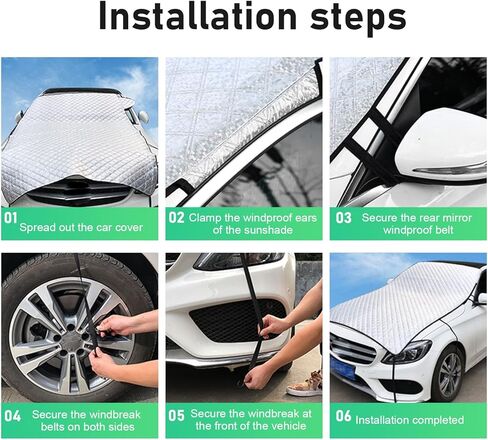 Installation steps

01 Spread out the car cover

02 Clamp the windproof ears of the sunshade

03 Secure the rear mirror windproof belt

04 Secure the windbreak belts on both sides

05 Secure the windbreak at the front of the vehicle

06 Installation completed