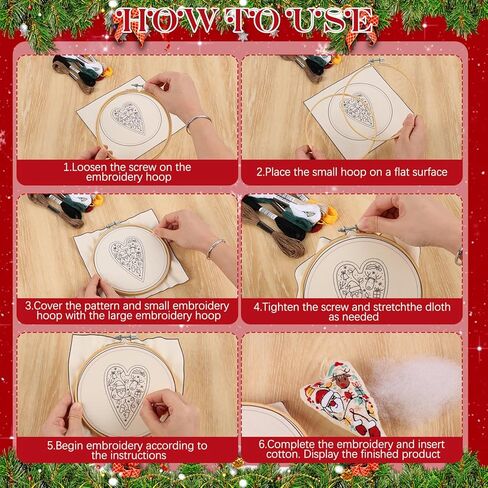 HOW TO USE

1.Loosen the screw on the embroidery hoop

2.Place the small hoop on a flat surface

3.Cover the pattern and small embroidery hoop with the large embroidery hoop

4.Tighten the screw and stretchthe dloth as needed

5.Begin embroidery according to the instructions

6.Complete the embroidery and insert cotton. Display the finished product