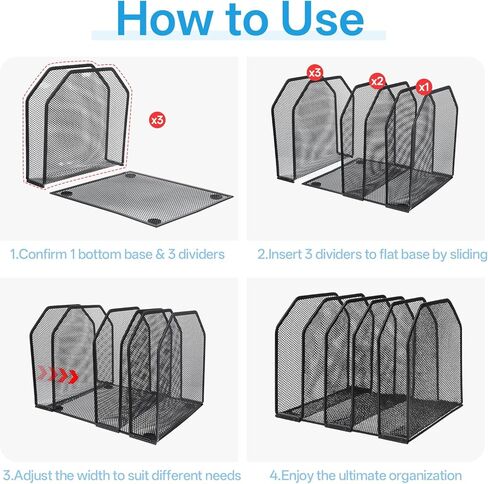 How to Use

x3

1.Confirm 1 bottom base & 3 dividers

x3

x2

x1

2.Insert 3 dividers to flat base by sliding

3.Adjust the width to suit different needs

4.Enjoy the ultimate organization