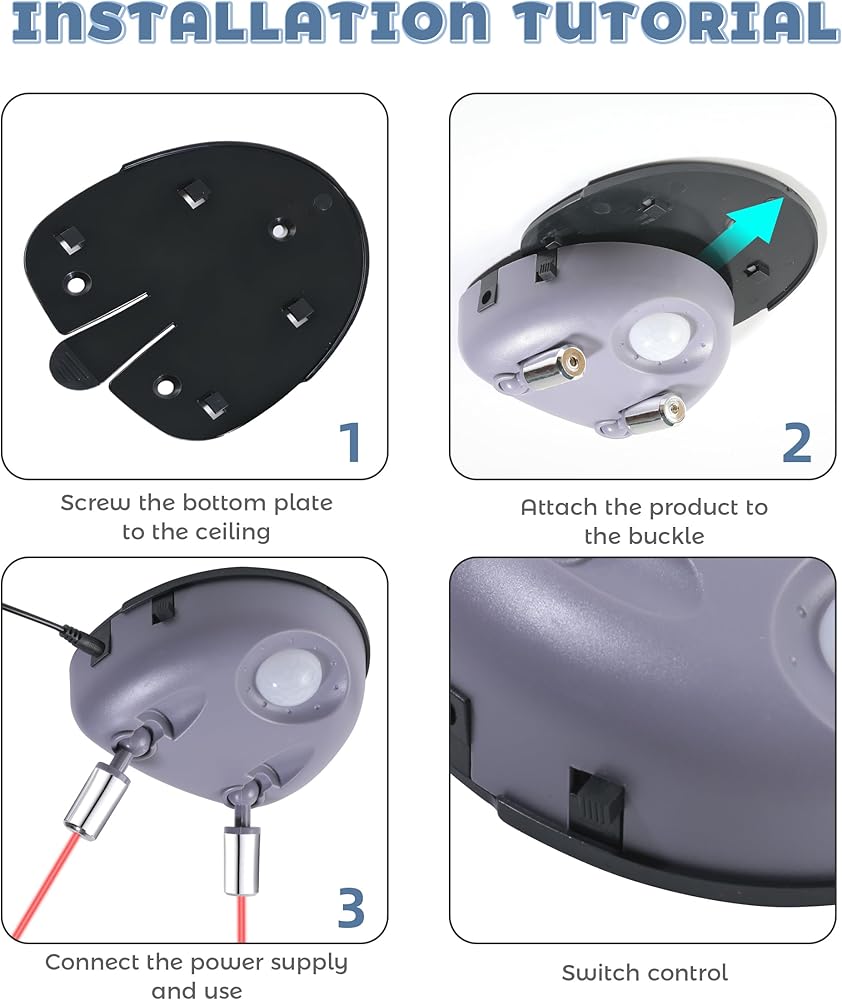 INSTALLATION TUTORIAL

1

Screw the bottom plate to the ceiling

2

Attach the product to the buckle

3

Connect the power supply and use

Switch control