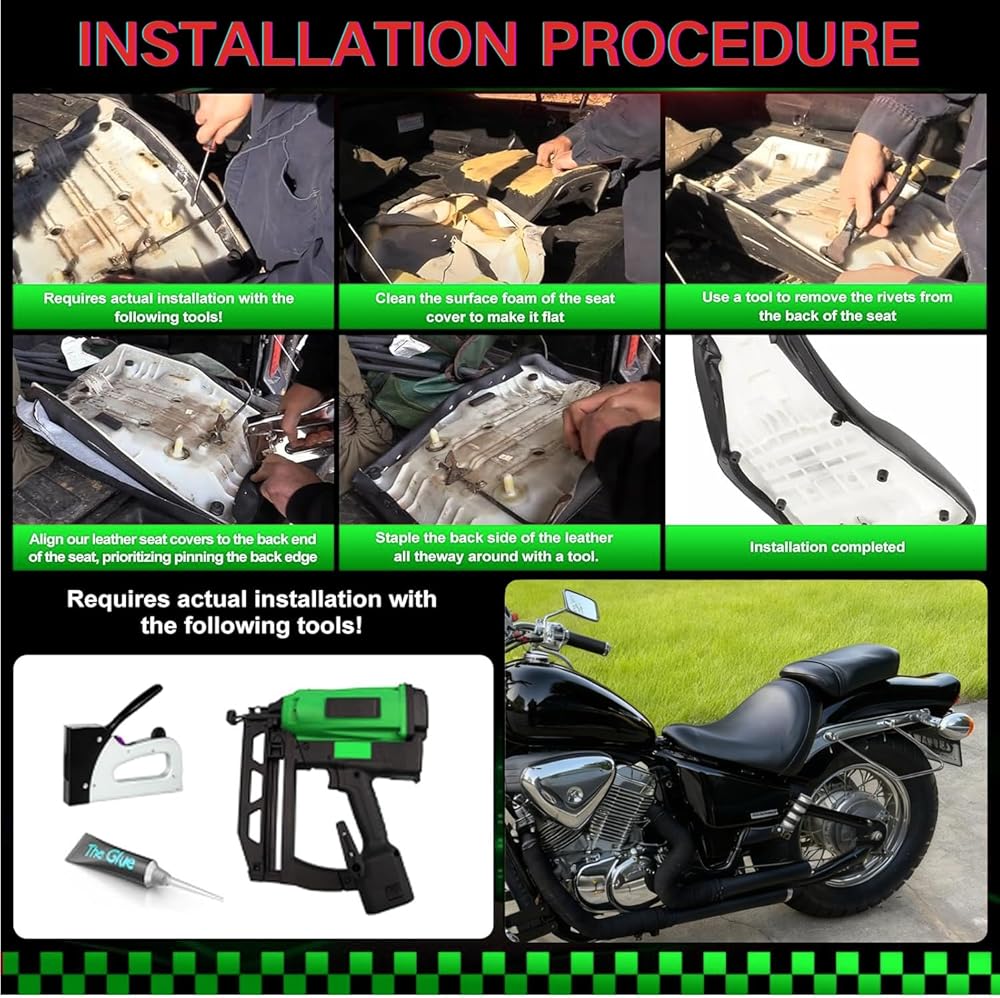 INSTALLATION PROCEDURE

Requires actual installation with the following tools!

Clean the surface foam of the seat cover to make it flat

Use a tool to remove the rivets from the back of the seat

Align our leather seat covers to the back end of the seat, prioritizing pinning the back edge

Staple the back side of the leather all theway around with a tool.

Installation completed

Requires actual installation with the following tools!

The Glue