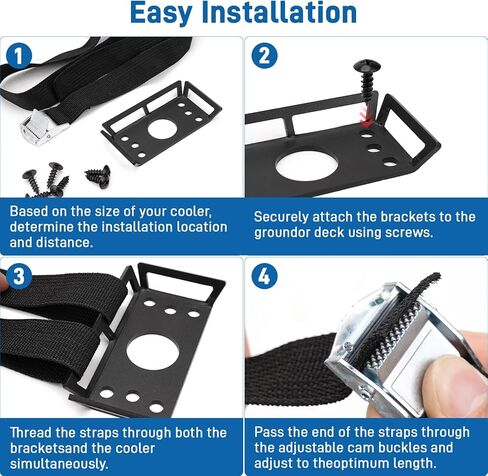 Easy Installation

1

Based on the size of your cooler, determine the installation location and distance.

2

Securely attach the brackets to the groundor deck using screws.

3

Thread the straps through both the bracketsand the cooler simultaneously.

4

Pass the end of the straps through the adjustable cam buckles and adjust to theoptimum length.