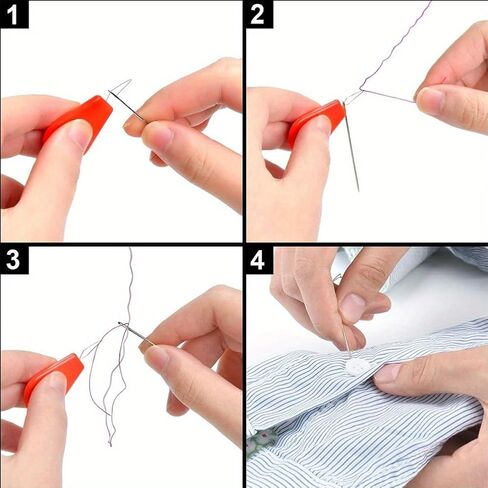 1

2

3

4