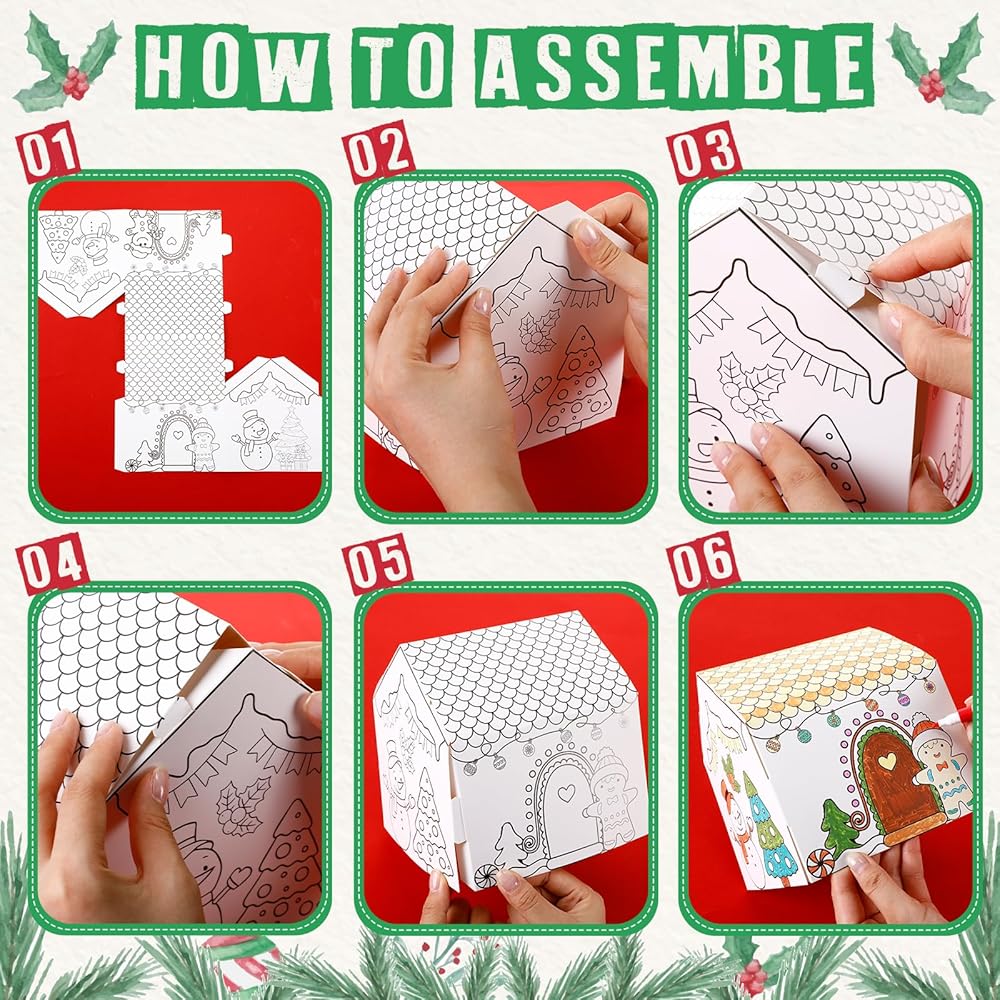 HOW TO ASSEMBLE

01

02

03

04

05

06