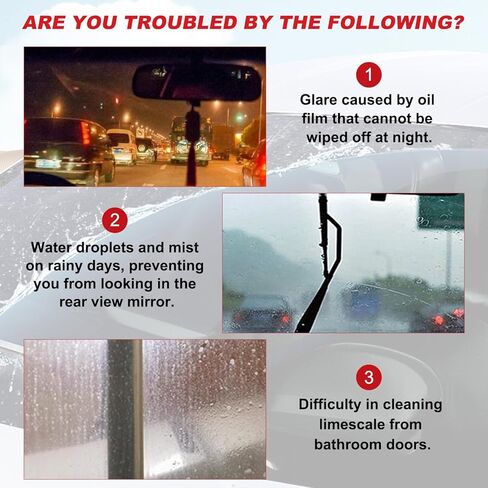 ARE YOU TROUBLED BY THE FOLLOWING?

1

Glare caused by oil film that cannot be wiped off at night.

2

Water droplets and mist on rainy days, preventing you from looking in the rear view mirror.

3

Difficulty in cleaning limescale from bathroom doors.