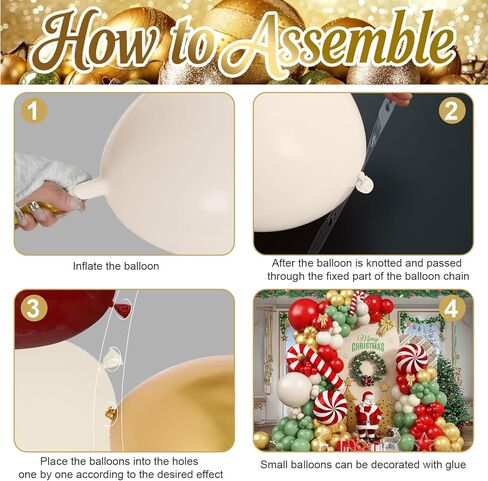 How to Assemble

1

Inflate the balloon

2

After the balloon is knotted and passed through the fixed part of the balloon chain

3

Place the balloons into the holes one by one according to the desired effect

4

Merry CHRISTMAS

Small balloons can be decorated with glue