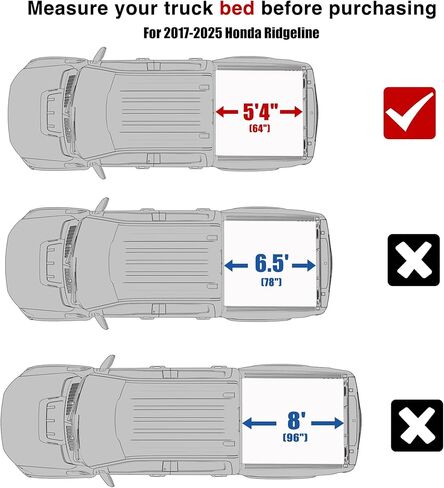 Measure your truck bed before purchasing

For 2017-2025 Honda Ridgeline

5'4"
(64")

6.5'
(78")

8'
(96")