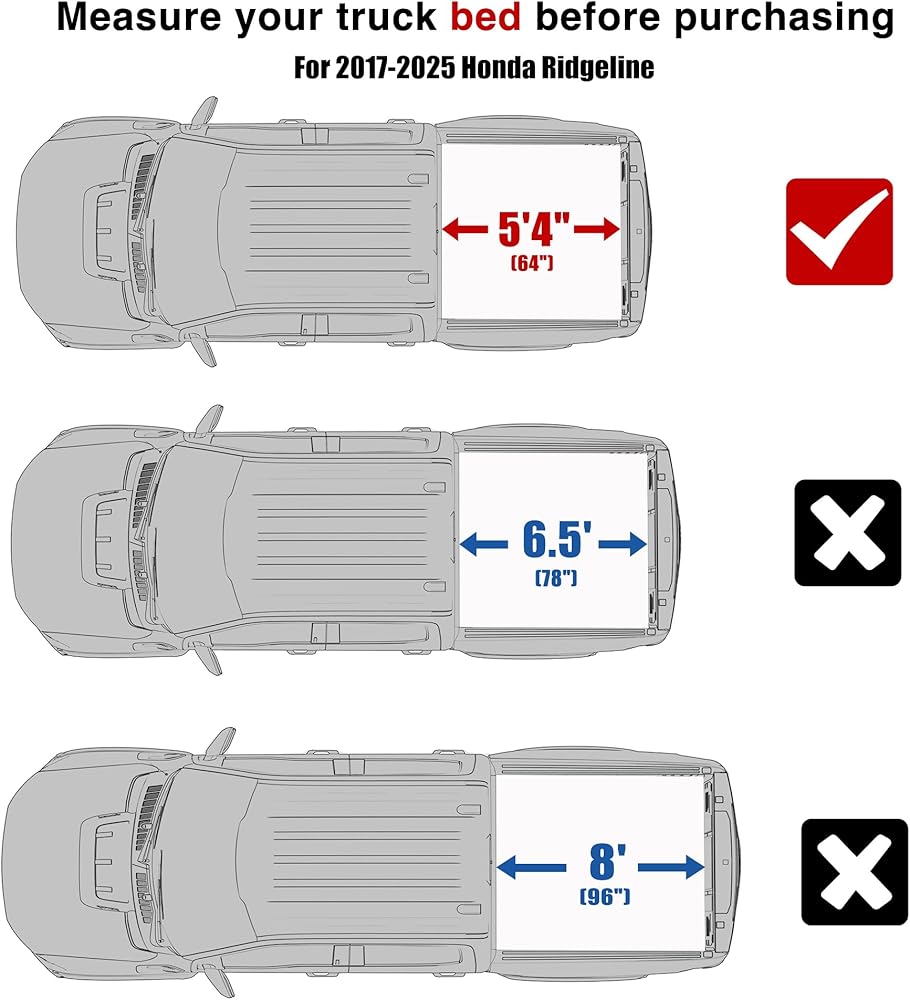 Measure your truck bed before purchasing

For 2017-2025 Honda Ridgeline

5'4"
(64")

6.5'
(78")

8'
(96")