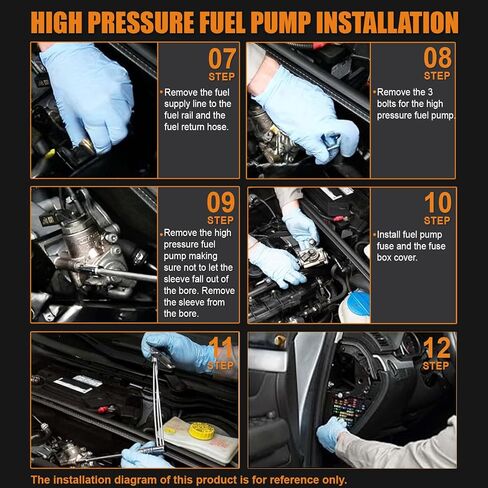 HIGH PRESSURE FUEL PUMP INSTALLATION

07
STEP
•Remove the fuel supply line to the fuel rail and the fuel return hose.

08
STEP
•Remove the 3 bolts for the high pressure fuel pump.

09
STEP
•Remove the high pressure fuel pump making sure not to let the sleeve fall out of the bore. Remove the sleeve from the bore.

10
STEP
•Install fuel pump fuse and the fuse box cover.

11
STEP

12
STEP

The installation diagram of this product is for reference only.