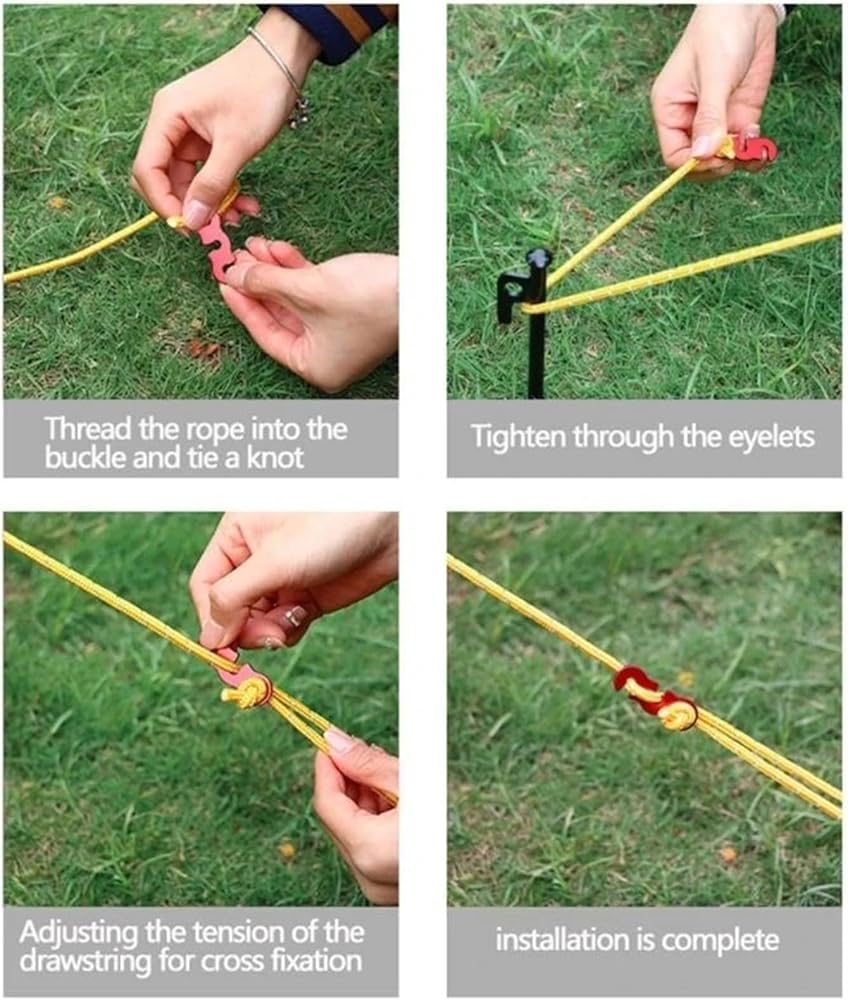 Thread the rope into the buckle and tie a knot

Tighten through the eyelets

Adjusting the tension of the drawstring for cross fixation

installation is complete