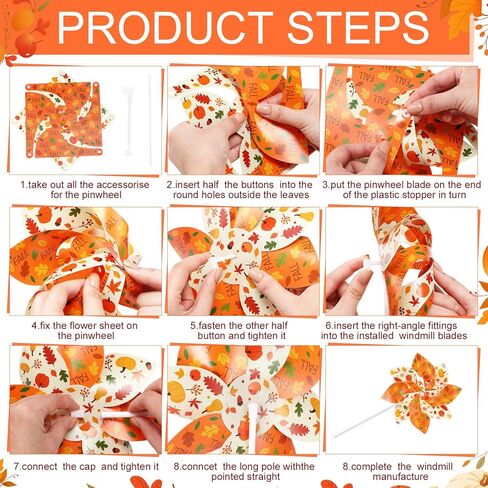 PRODUCT STEPS

1.take out all the accessorise for the pinwheel

2.insert half the buttons into the round holes outside the leaves

3.put the pinwheel blade on the end of the plastic stopper in turn

4.fix the flower sheet on the pinwheel

5.fasten the other half button and tighten it

6.insert the right-angle fittings into the installed windmill blades

7.connect the cap and tighten it

8.conncet the long pole withthe pointed straight

8.complete the windmill manufacture