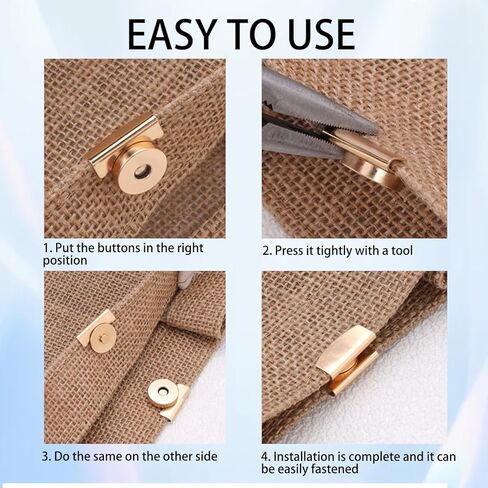 EASY TO USE

1. Put the buttons in the right position

2. Press it tightly with a tool

3. Do the same on the other side

4. Installation is complete and it can be easily fastened