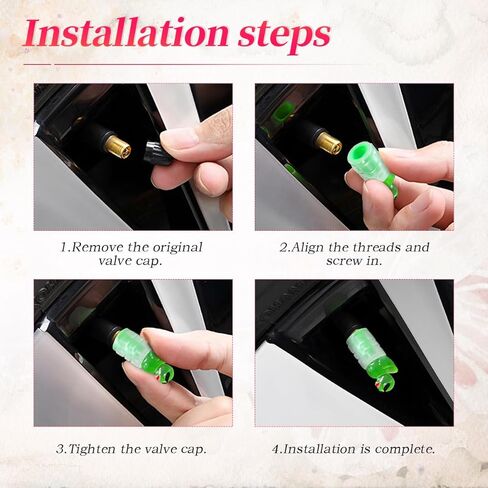 Installation steps

1.Remove the original valve cap.

2.Align the threads and screw in.

3.Tighten the valve cap.

4.Installation is complete.